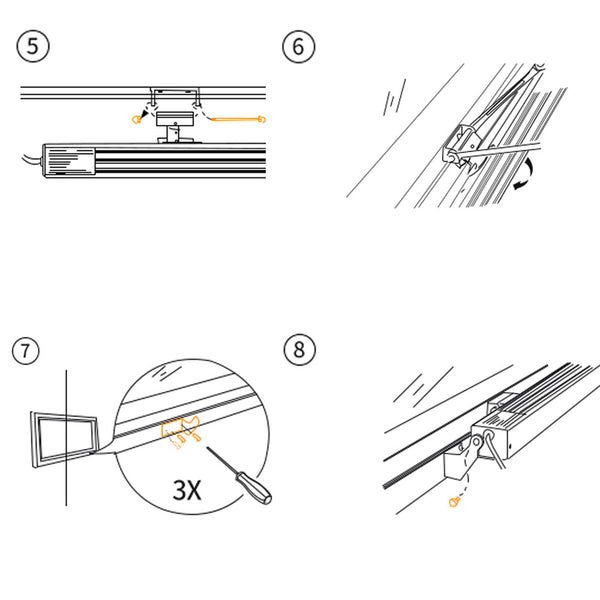 5

6

7

3X

8