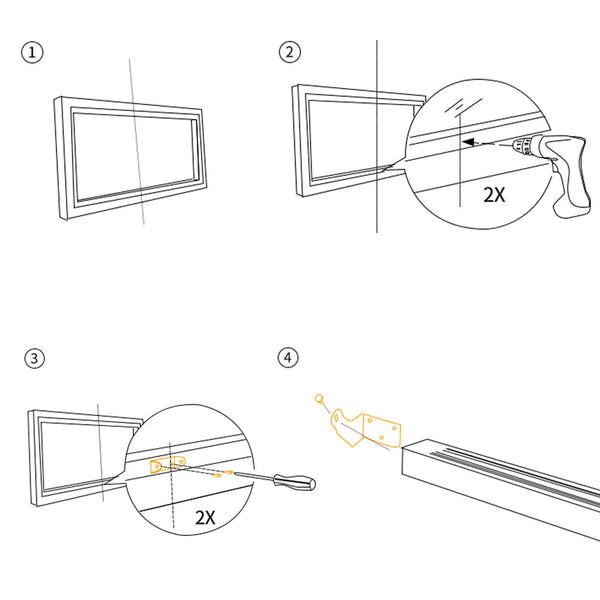 1

2

2X

3

2X

4