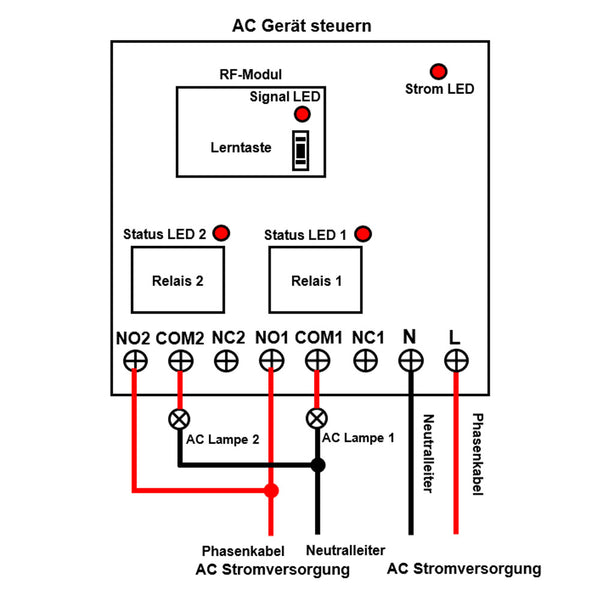 AC Gerät steuern

RF-Modul

Signal LED

Lerntaste

Strom LED

Status LED 2

Status LED 1

Relais 2

Relais 1

NO2 COM2 NC2 NO1 COM1 NC1 N L

AC Lampe 2

AC Lampe 1

Neutralleiter

Phasenkabel

Phasenkabel

Neutralleiter

AC Stromversorgung

AC Stromversorgung