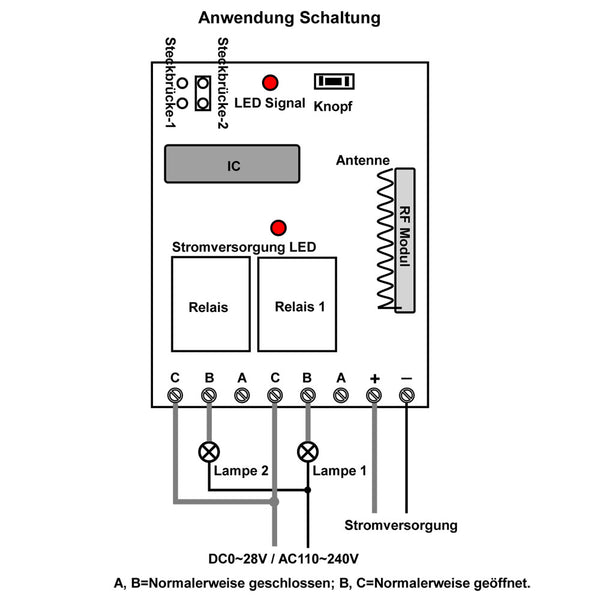 Anwendung Schaltung

Steckbrücke-1

Steckbrücke-2

LED Signal

Knopf

IC

Antenne

RF Modul

Stromversorgung LED

Relais

Relais 1

C B A C B A + −

Lampe 2

Lampe 1

Stromversorgung

DC0~28V / AC110~240V

A, B=Normalerweise geschlossen; B, C=Normalerweise geöffnet.